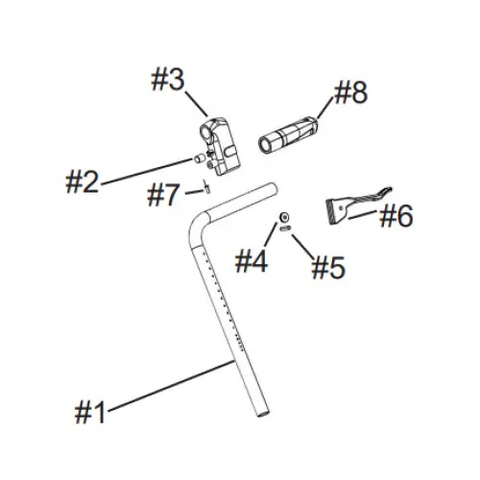 #3
#8
#2
#7
#6
#4
#5
#1