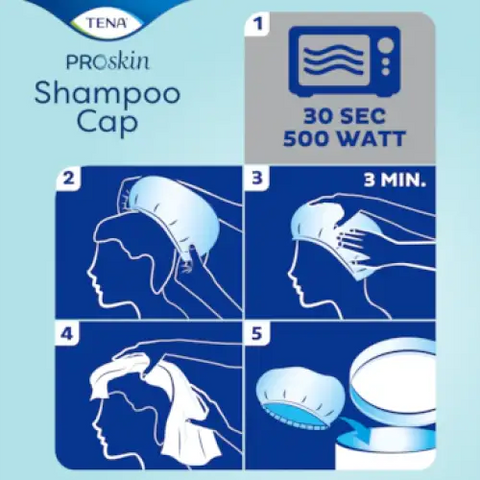 TENA

PROskin
Shampoo Cap

1
30 SEC
500 WATT

2

3
3 MIN.

4

5