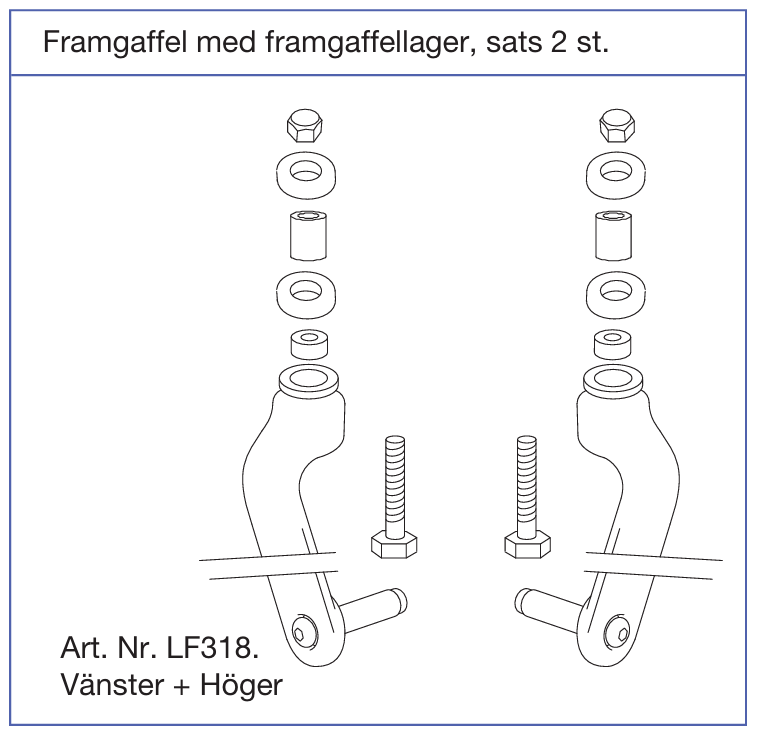 Framgaffel med framgaffellager, sats 2 st.

Art. Nr. LF318.
Vänster + Höger