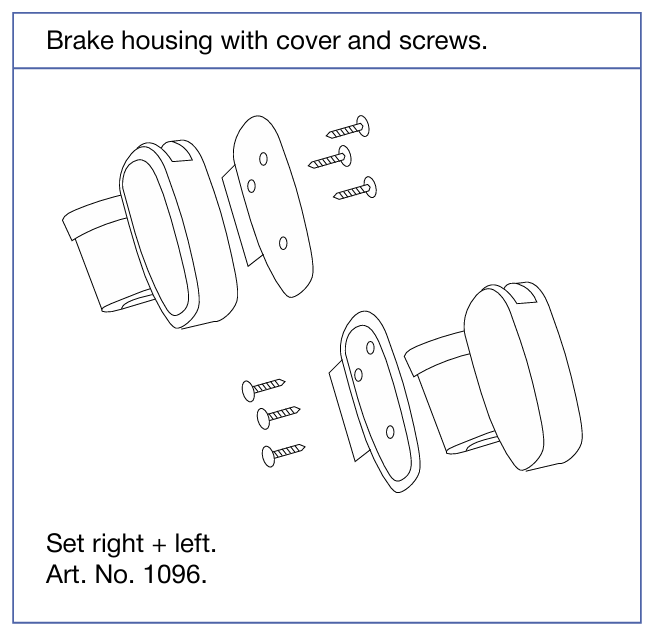 Brake housing with cover and screws.

Set right + left.
Art. No. 1096.