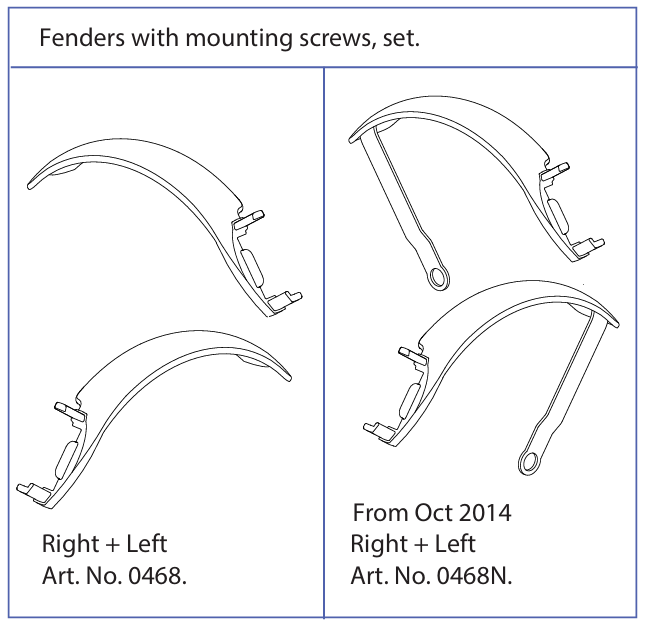 Fenders with mounting screws, set.

Right + Left
Art. No. 0468.

From Oct 2014
Right + Left
Art. No. 0468N.